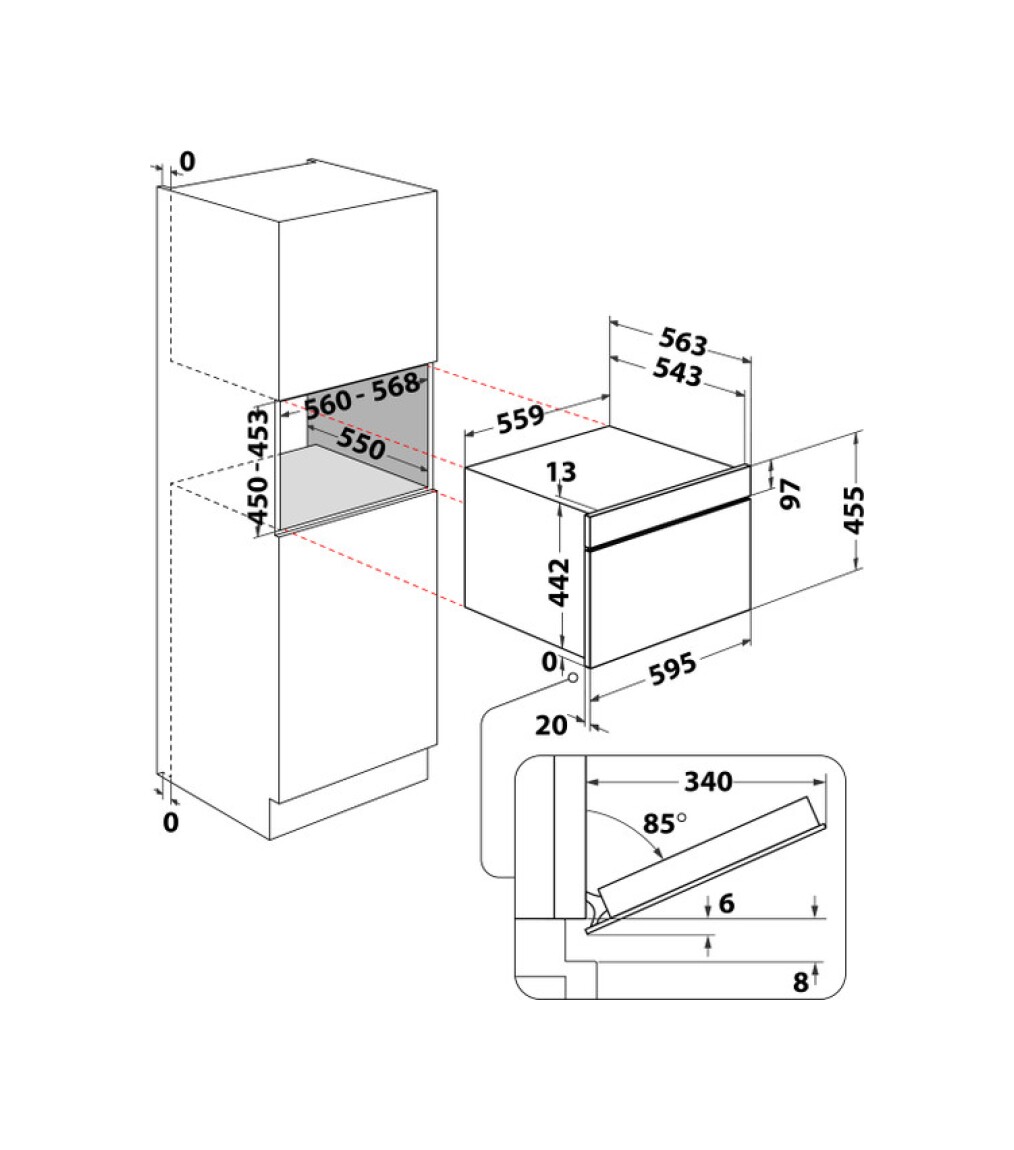 0
560 - 568
450 - 453
550
0
563
543
559
13
97
455
442
0
595
20
340
85°
6
8