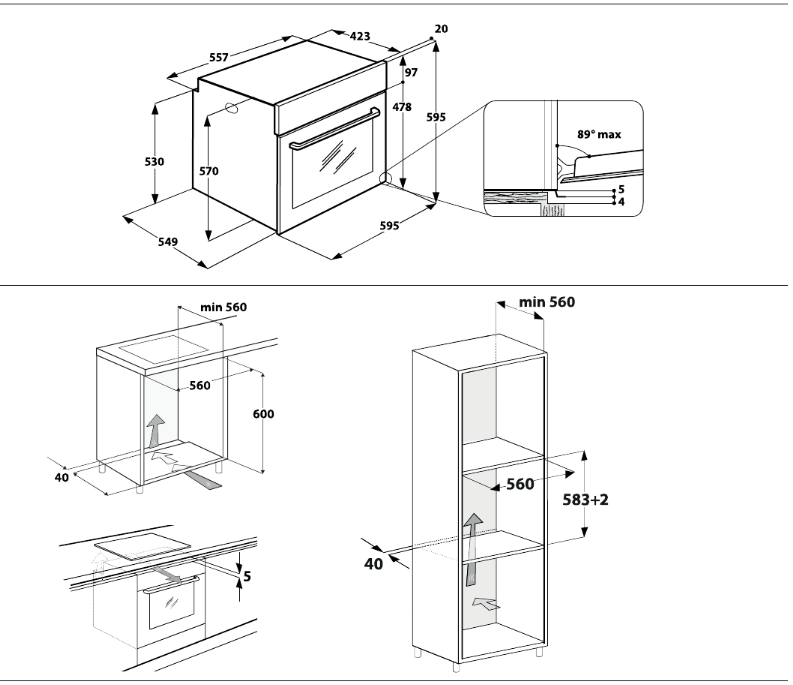 557
423
20
97
478
595
530
570
549
595
89° max
5
4

min 560
560
600
40
5

min 560
560
583+2
40